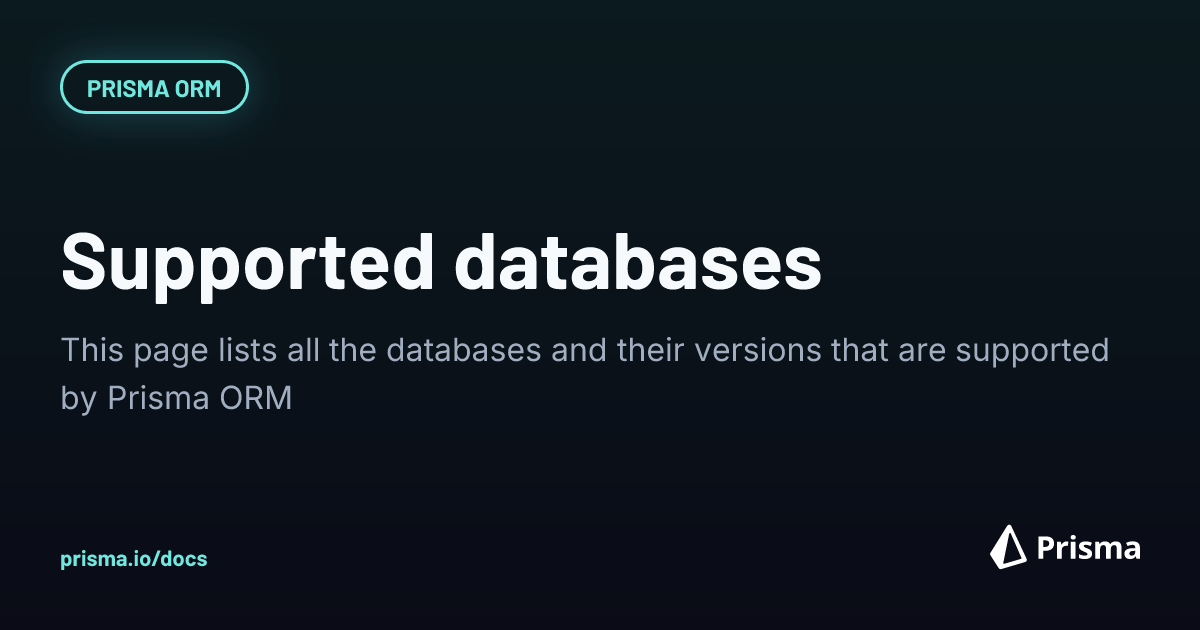 PRISMA ORM

Supported databases

This page lists all the databases and their versions that are supported by Prisma ORM

prisma.io/docs

Prisma